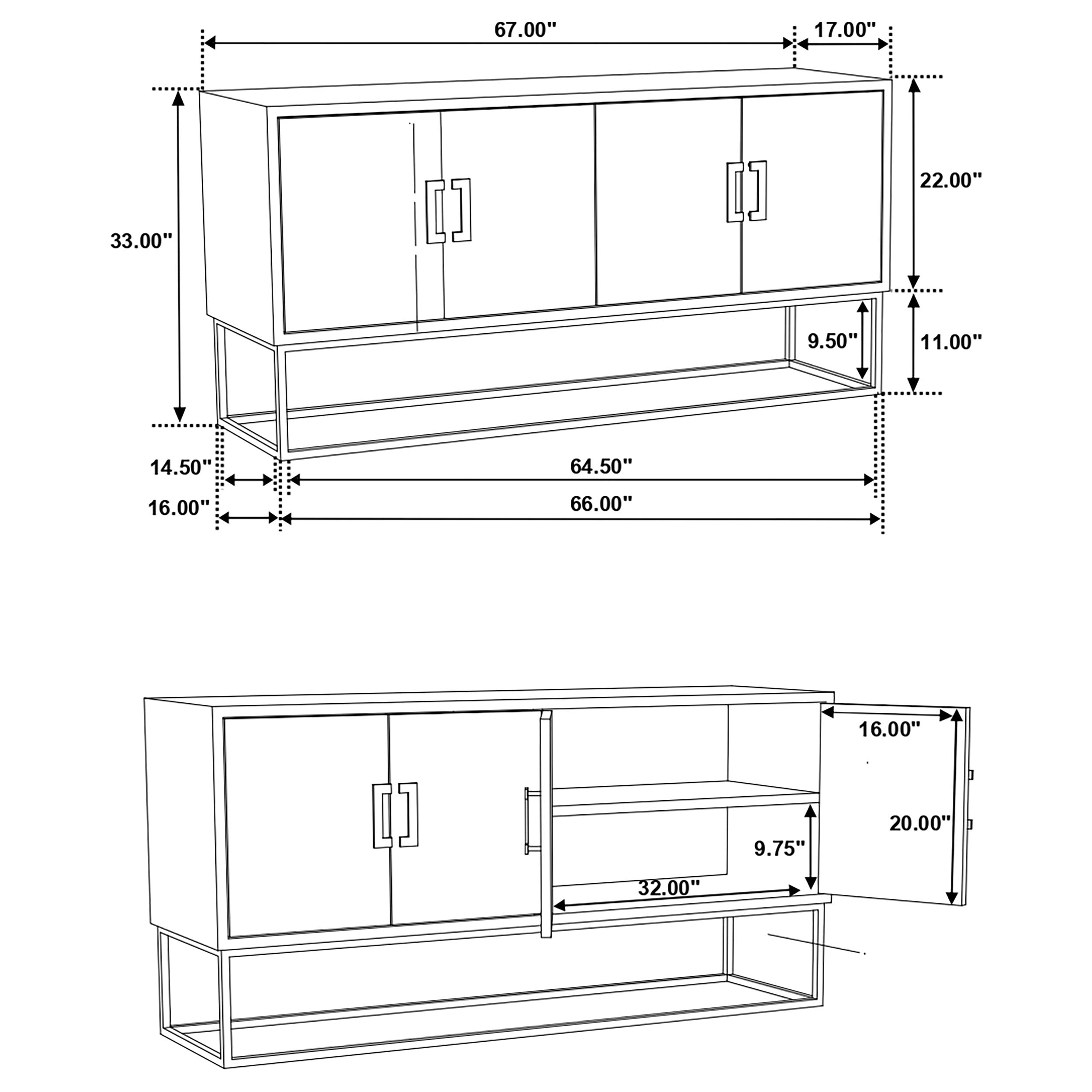 67.00"
17.00"
33.00"
22.00"
9.50"
11.00"
14.50"
64.50"
16.00"
66.00"

16.00"
20.00"
9.75"
32.00"