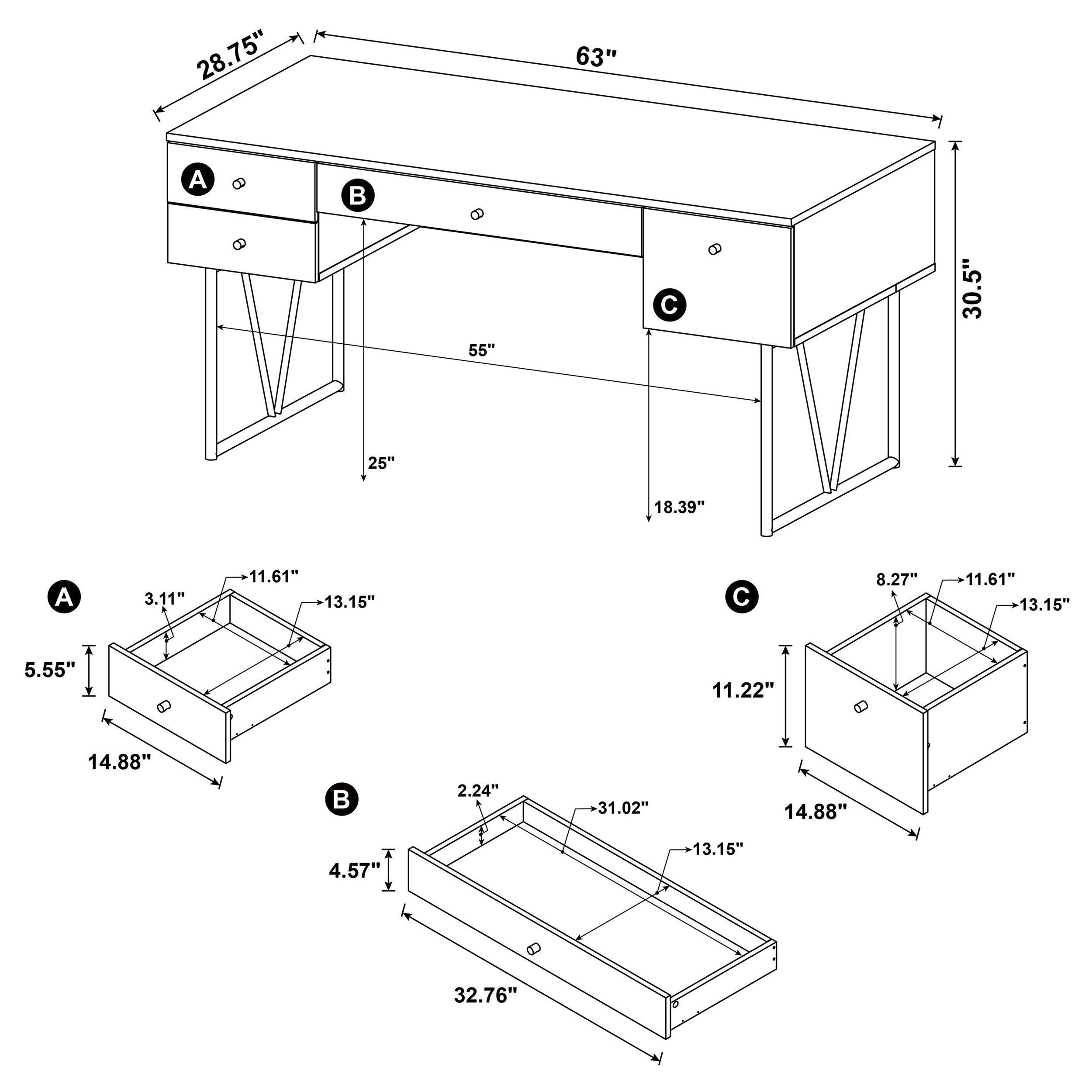 28.75"
63"
A
B
C
30.5"
55"
25"
18.39"

A
3.11"
11.61"
13.15"
5.55"
14.88"

C
8.27"
11.61"
13.15"
11.22"
14.88"

B
2.24"
31.02"
13.15"
4.57"
32.76"