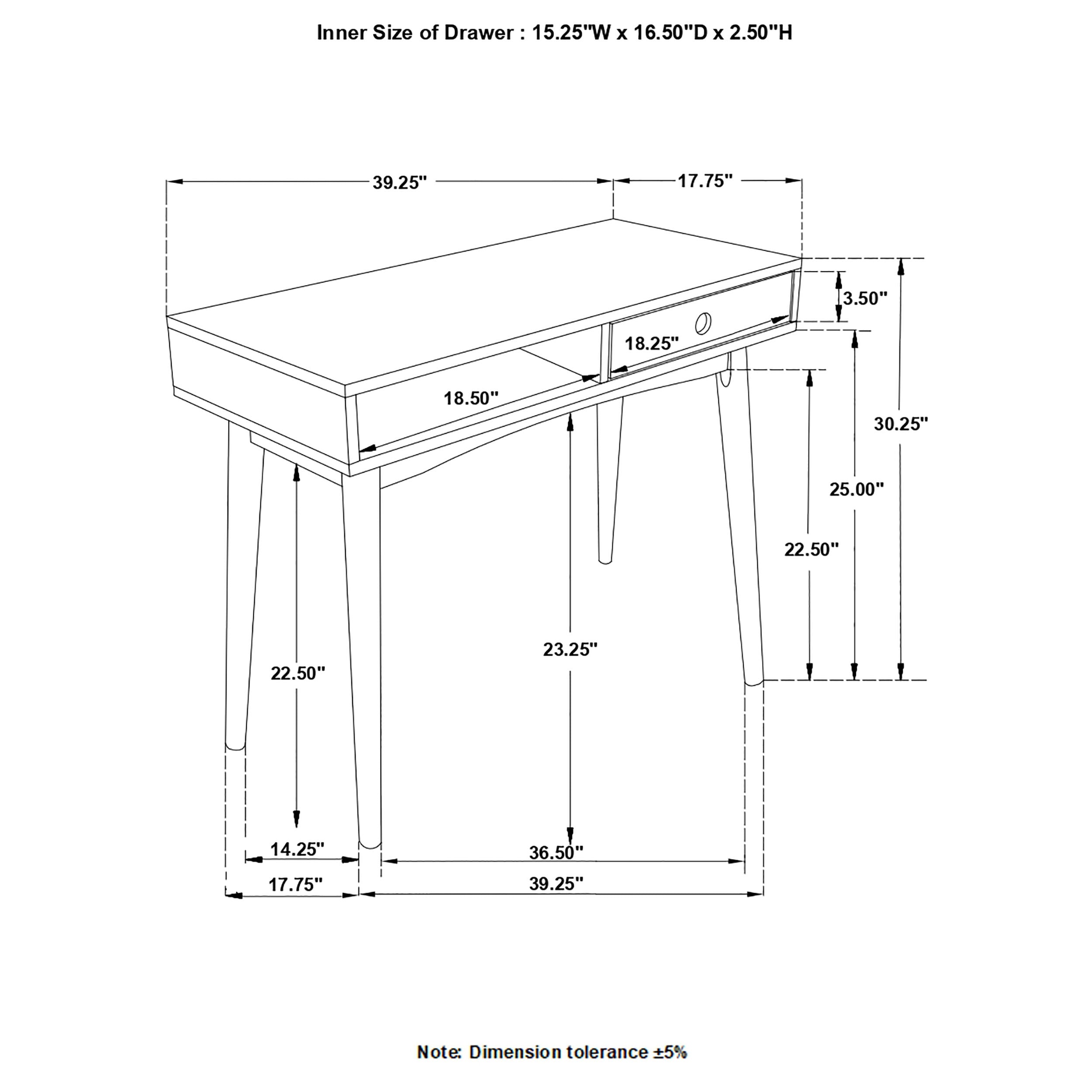 Inner Size of Drawer : 15.25"W x 16.50"D x 2.50"H

39.25"

17.75"

3.50"

18.25"

18.50"

30.25"

25.00"

22.50"

23.25"

22.50"

14.25"

36.50"

17.75"

39.25"

Note: Dimension tolerance ±5%