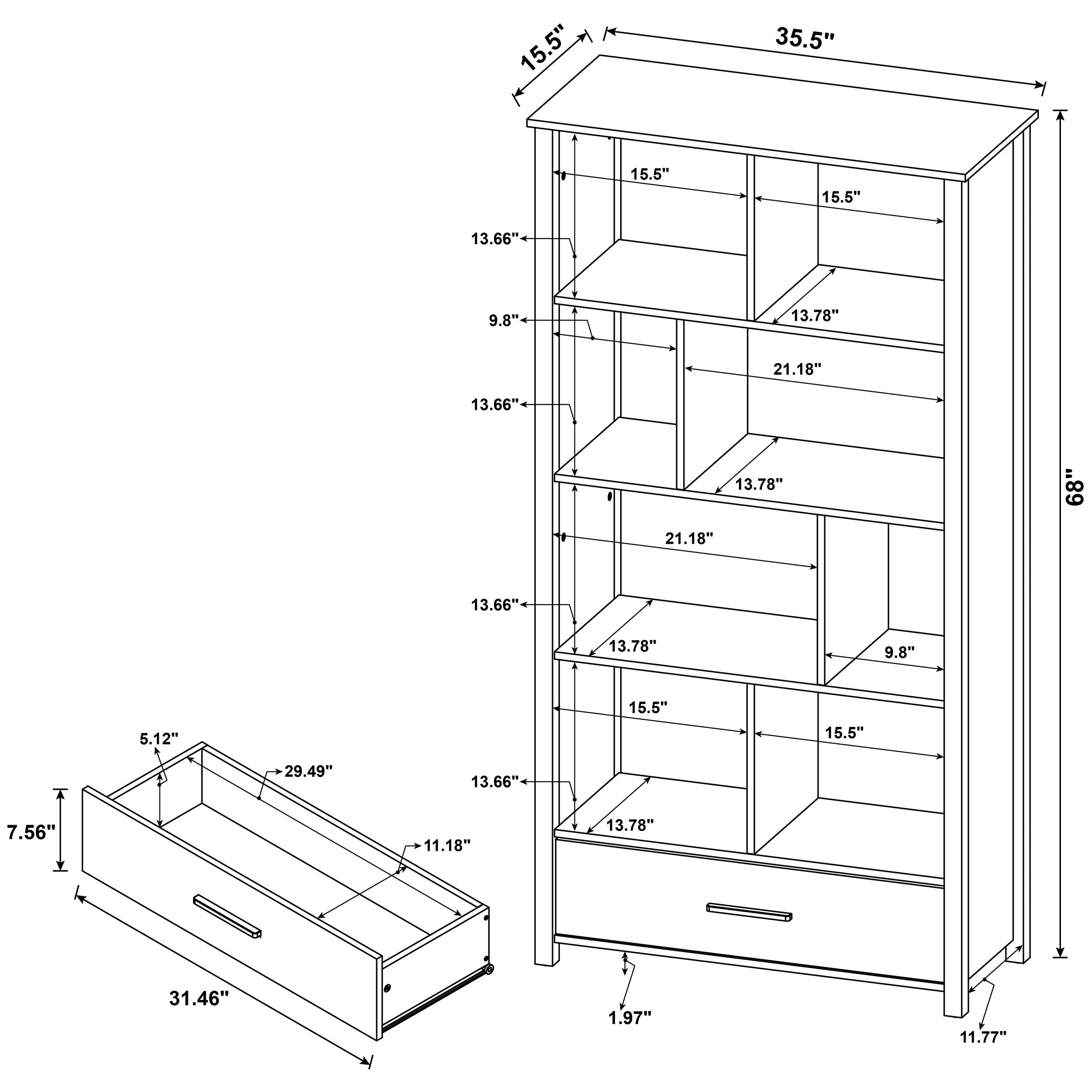 15.5"
35.5"
68"
15.5"
15.5"
13.66"
13.78"
9.8"
21.18"
13.66"
13.78"
21.18"
13.66"
13.78"
9.8"
15.5"
15.5"
13.66"
13.78"
1.97"
11.77"
5.12"
29.49"
7.56"
11.18"
31.46"