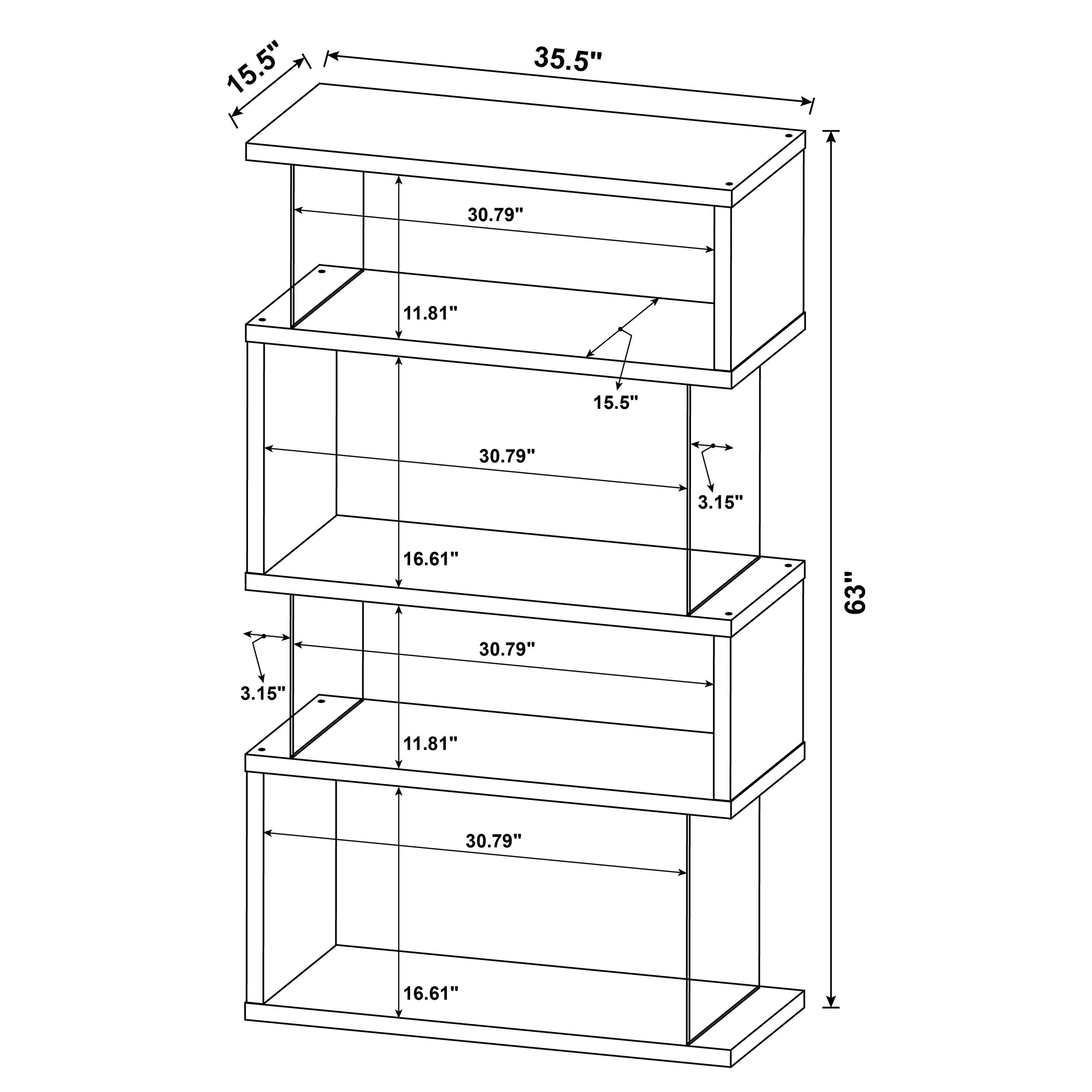 15.5"
35.5"
30.79"
11.81"
15.5"
30.79"
3.15"
16.61"
63"
30.79"
3.15"
11.81"
30.79"
16.61"