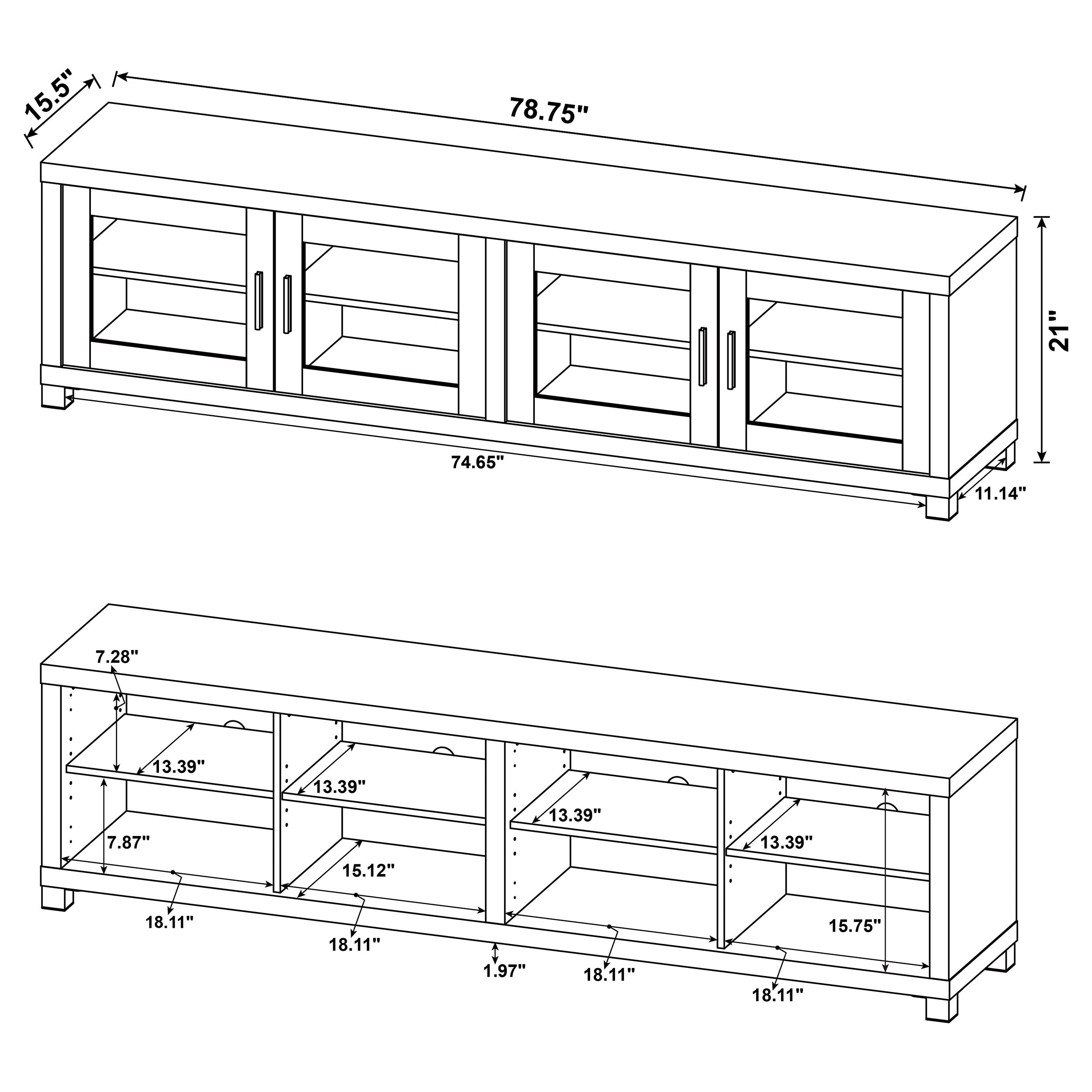 15.5"

78.75"

21"

74.65"

11.14"

7.28"

13.39"

13.39"

13.39"

13.39"

7.87"

15.12"

15.75"

18.11"

18.11"

1.97"

18.11"

18.11"