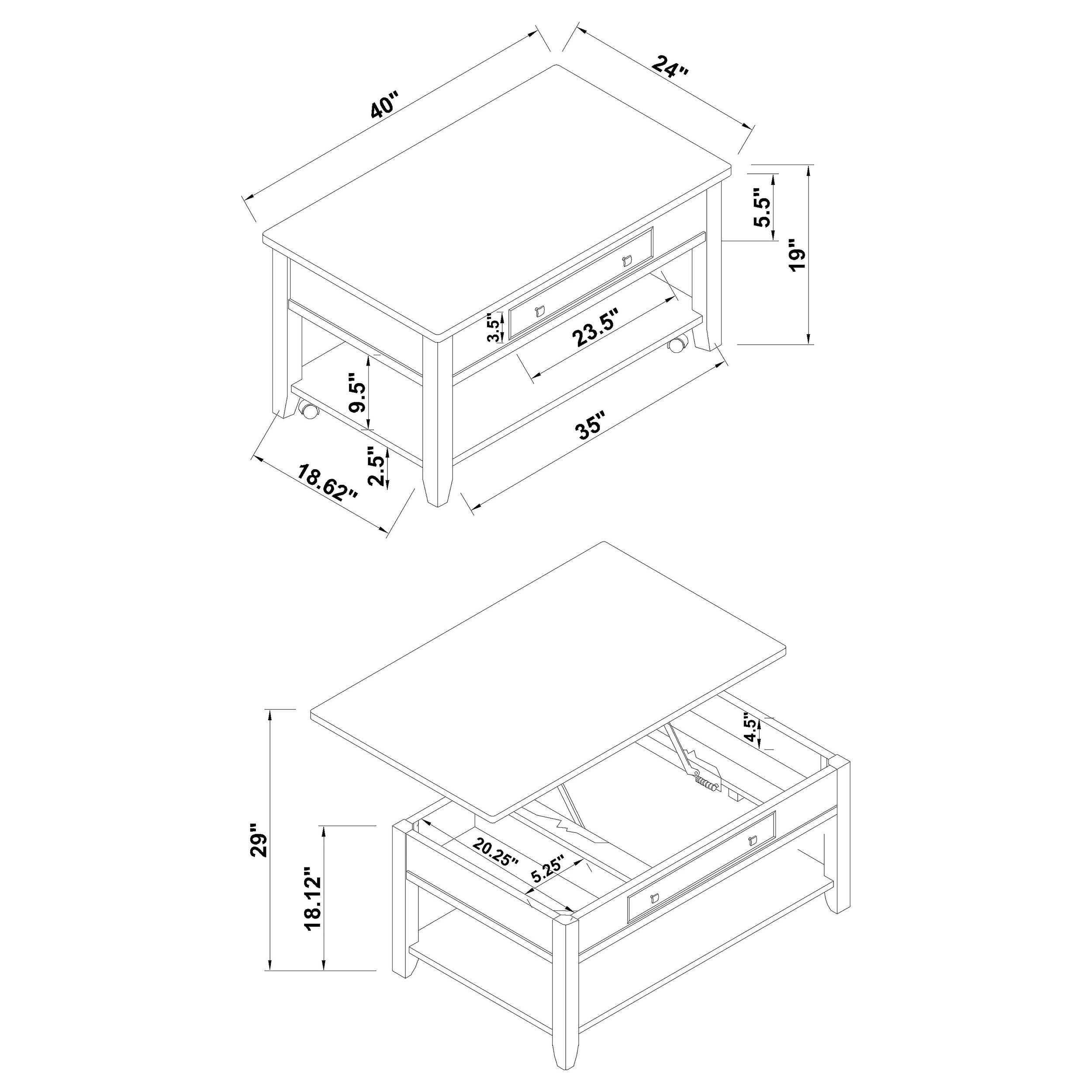 40"

24"

5.5"

19"

3.5"

23.5"

9.5"

35"

2.5"

18.62"

4.5"

29"

18.12"

20.25"

5.25"