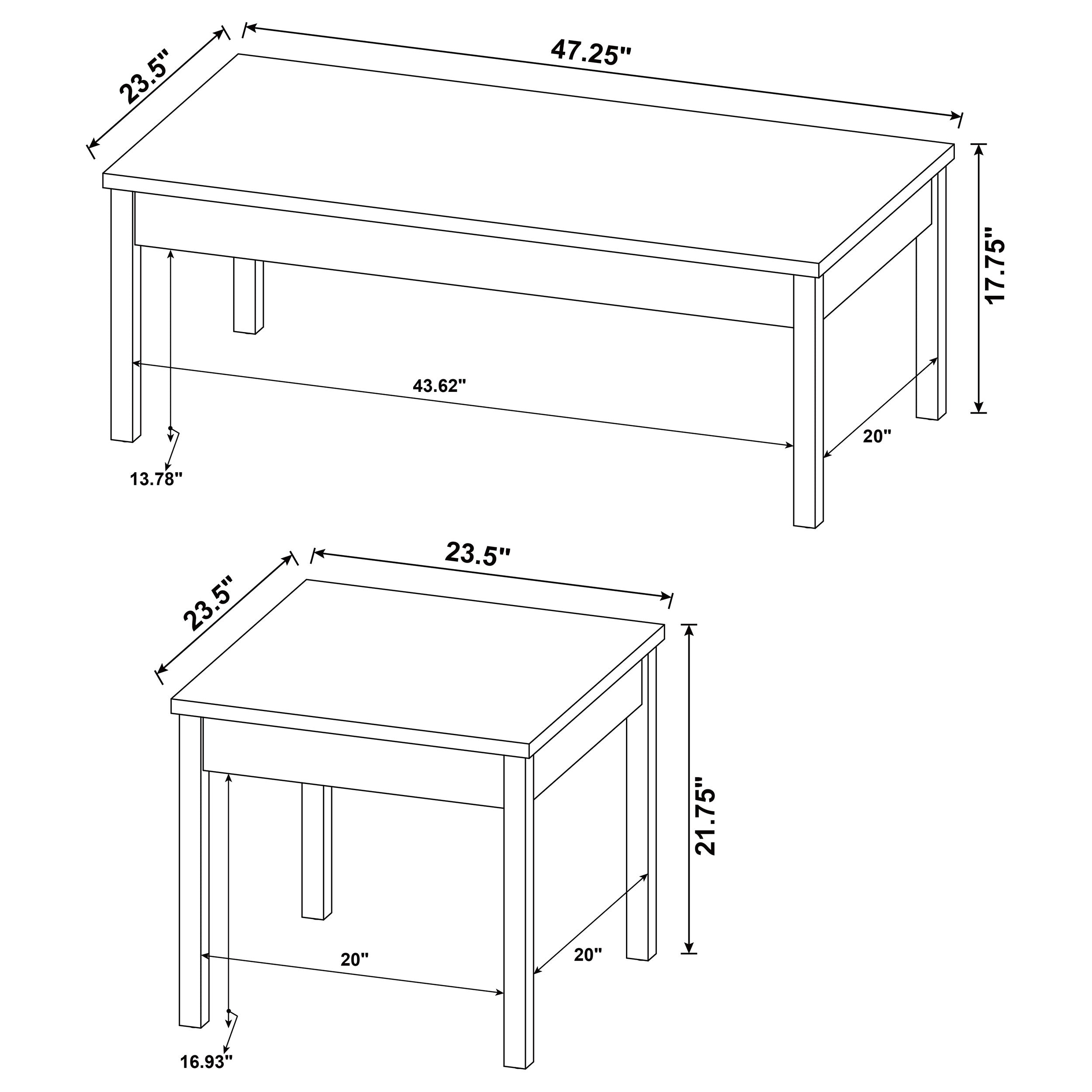 23.5"
47.25"
17.75"
43.62"
20"
13.78"

23.5"
23.5"
21.75"
20"
20"
16.93"