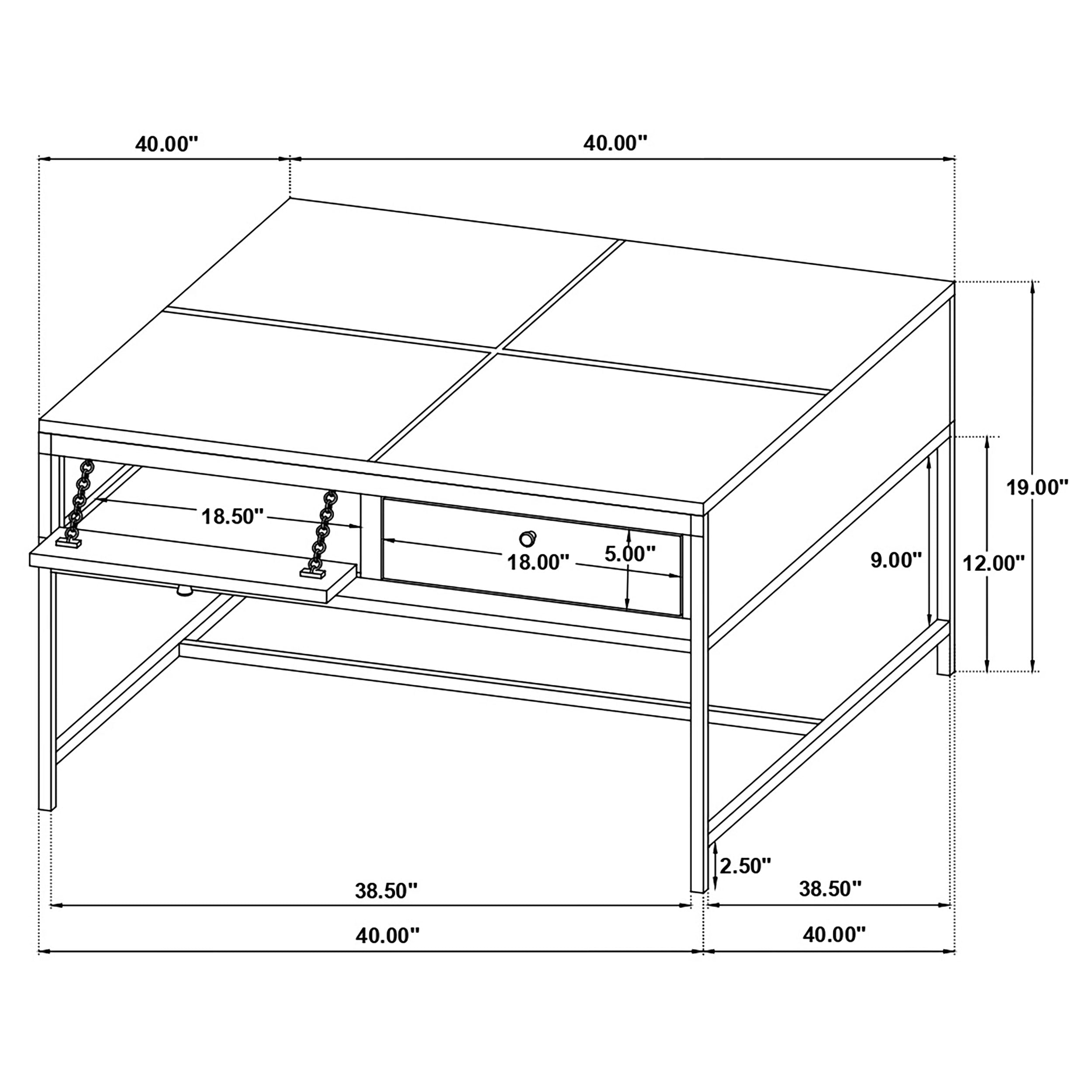 40.00"
40.00"
19.00"
18.50"
18.00"
5.00"
9.00"
12.00"
2.50"
38.50"
38.50"
40.00"
40.00"