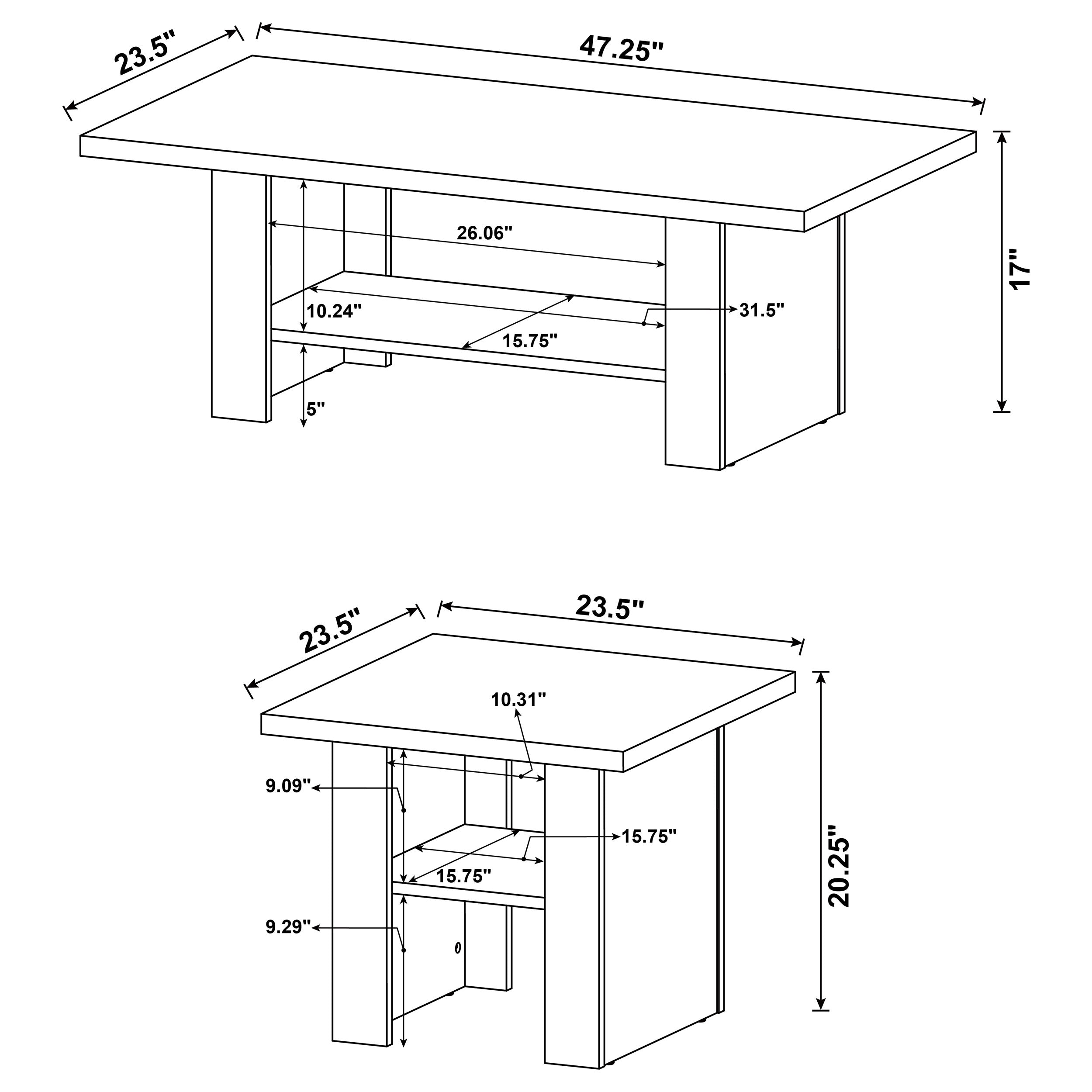 23.5"
47.25"
17"
26.06"
10.24"
31.5"
15.75"
5"

23.5"
23.5"
10.31"
9.09"
15.75"
15.75"
20.25"
9.29"