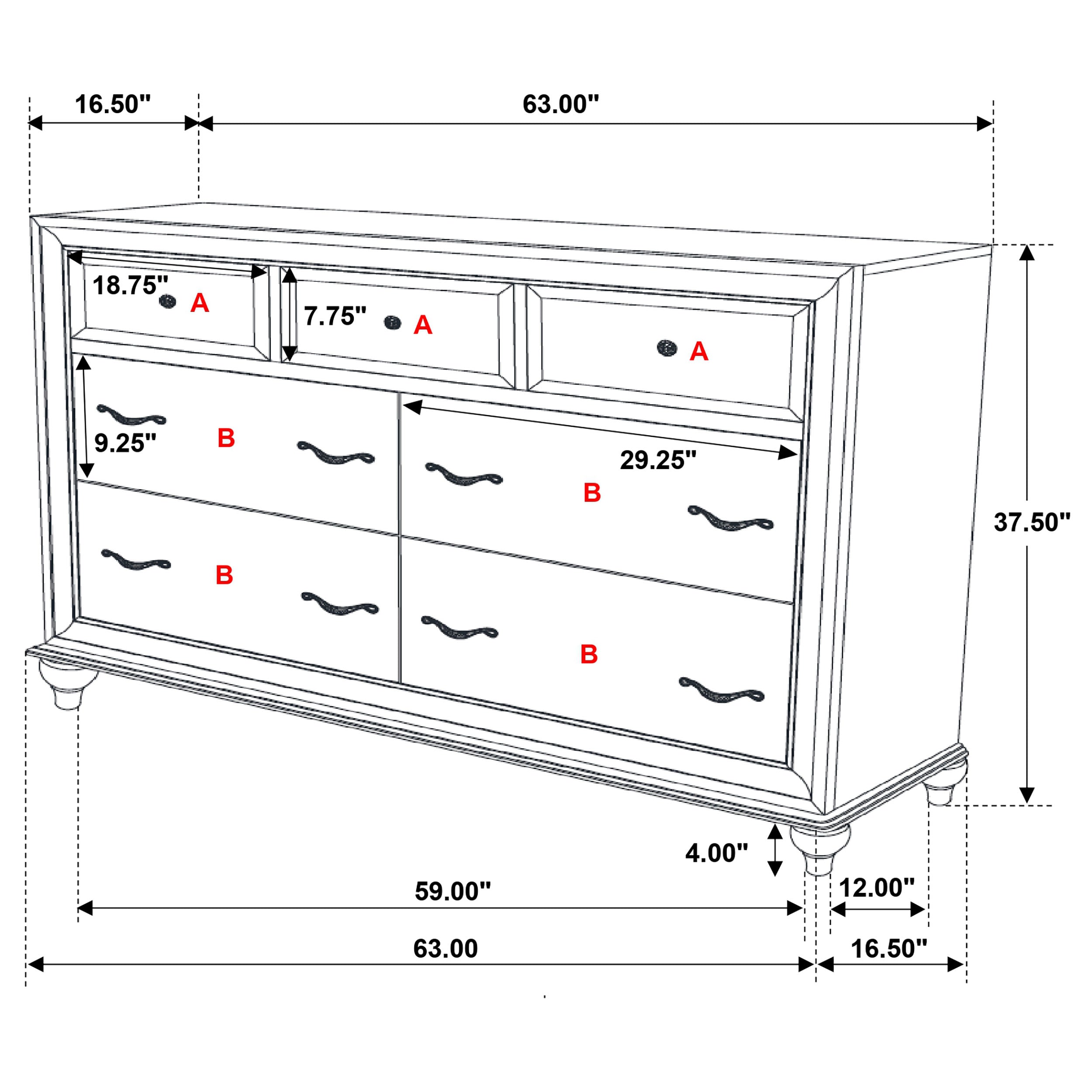 16.50"

63.00"

18.75"

A

7.75"

A

A

9.25"

B

29.25"

B

37.50"

B

B

4.00"

59.00"

12.00"

63.00

16.50"