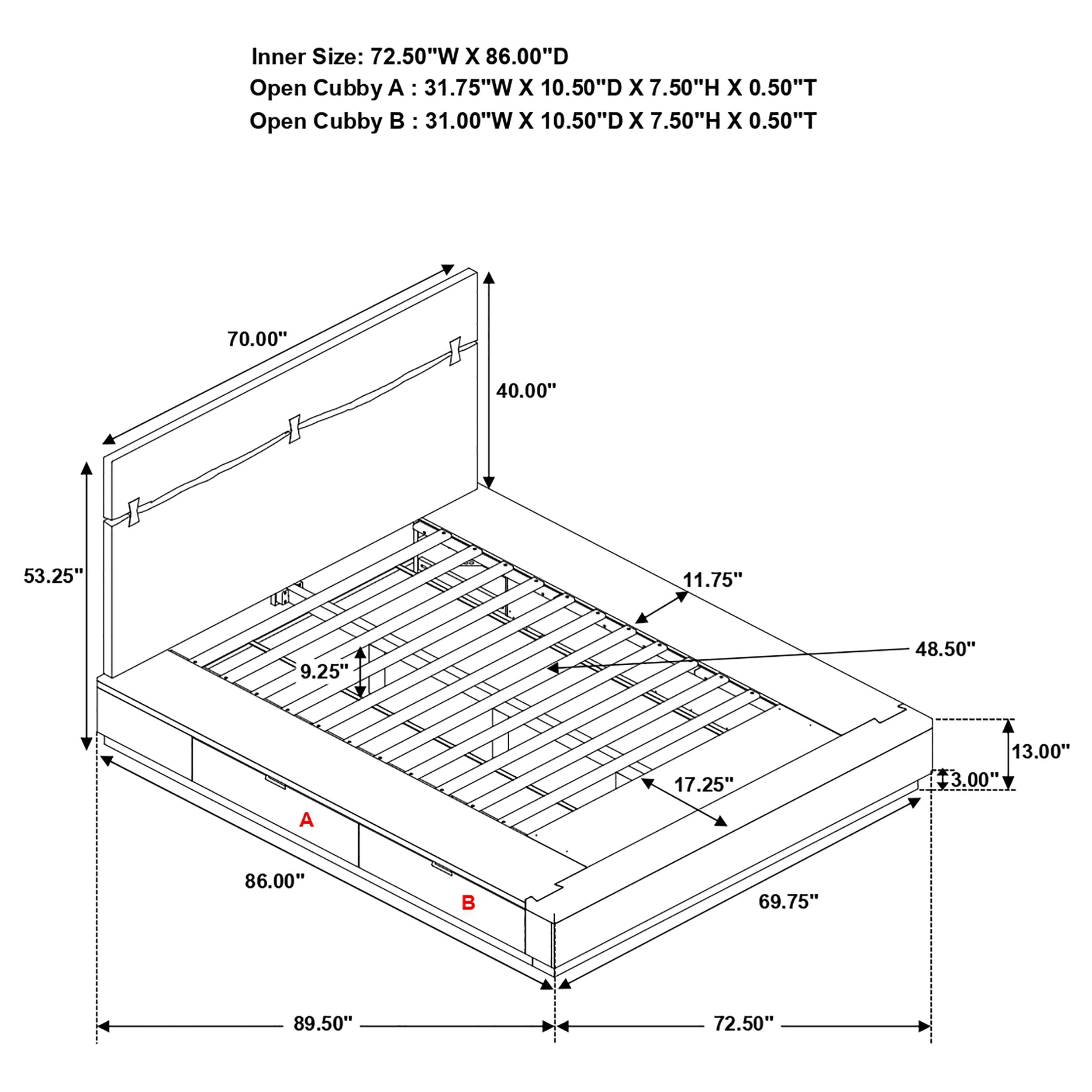 Inner Size: 72.50"W X 86.00"D
Open Cubby A : 31.75"W X 10.50"D X 7.50"H X 0.50"T
Open Cubby B : 31.00"W X 10.50"D X 7.50"H X 0.50"T

70.00"
40.00"
53.25"
11.75"
48.50"
9.25"
13.00"
3.00"
17.25"
A
86.00"
B
69.75"
89.50"
72.50"