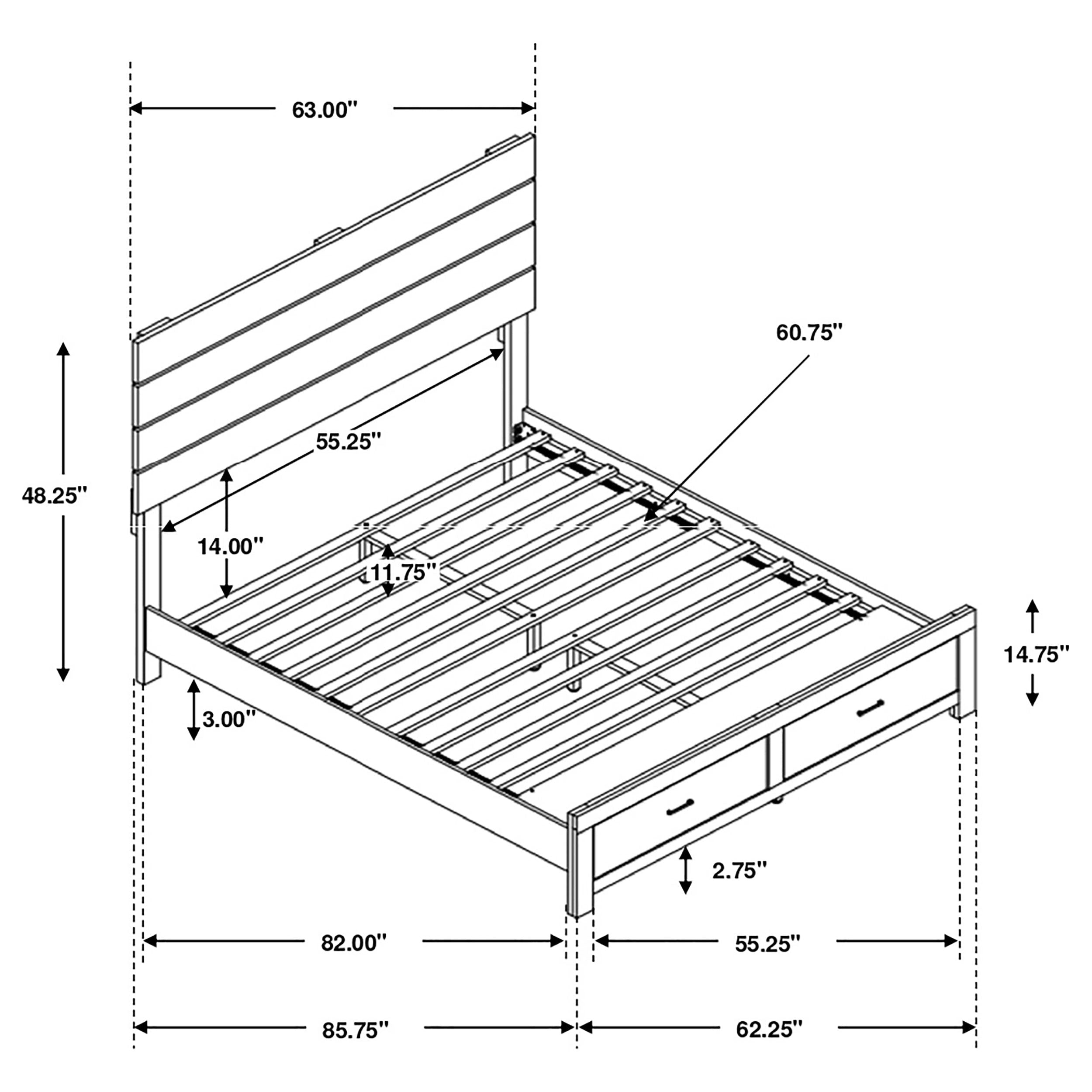 63.00"

60.75"

55.25"

48.25"

14.00"

11.75"

14.75"

3.00"

2.75"

82.00"

55.25"

85.75"

62.25"