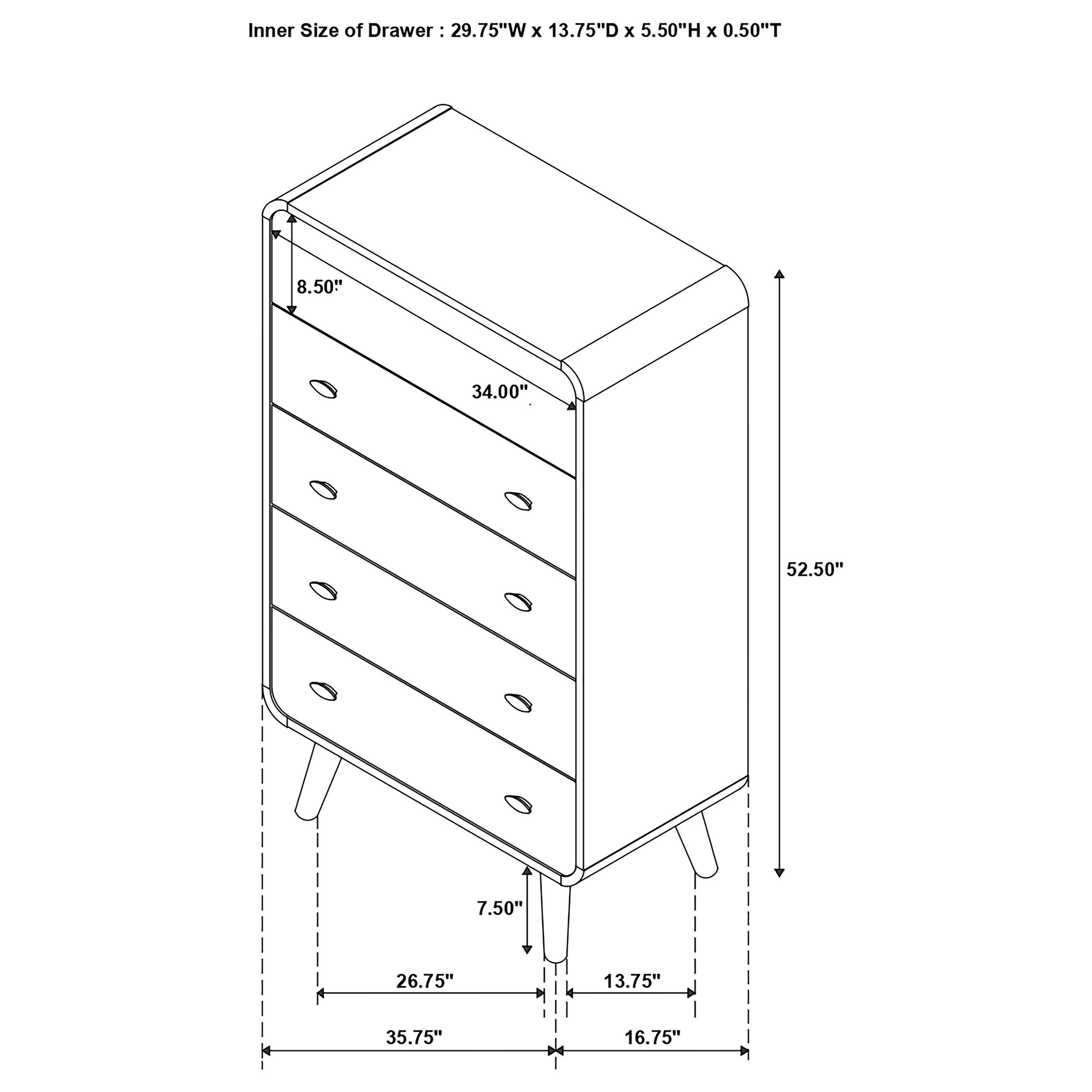 Inner Size of Drawer : 29.75"W x 13.75"D x 5.50"H x 0.50"T

8.50"

34.00"

52.50"

7.50"

26.75"

13.75"

35.75"

16.75"