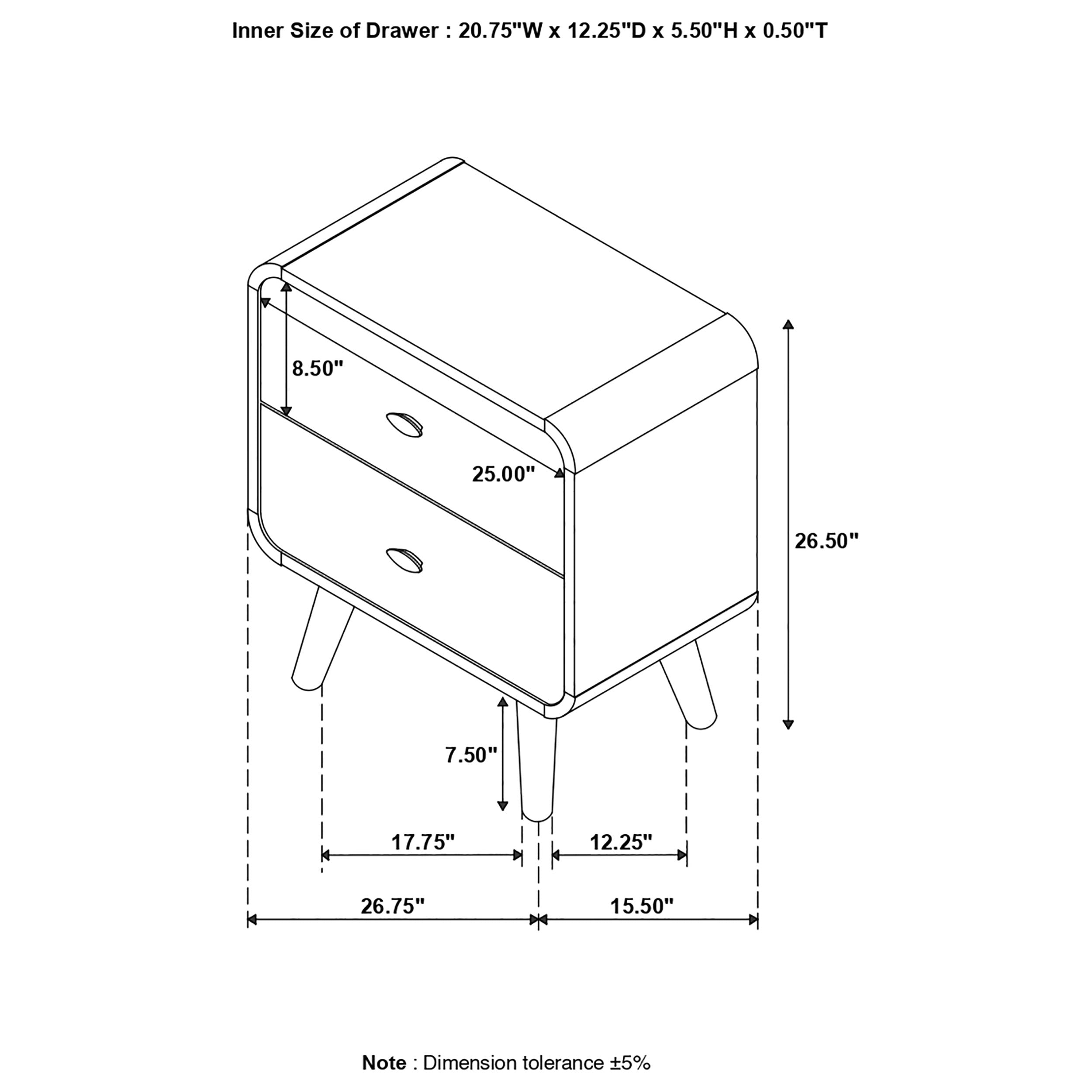 Inner Size of Drawer : 20.75"W x 12.25"D x 5.50"H x 0.50"T

8.50"

25.00"

26.50"

7.50"

17.75"

12.25"

26.75"

15.50"

Note : Dimension tolerance ±5%