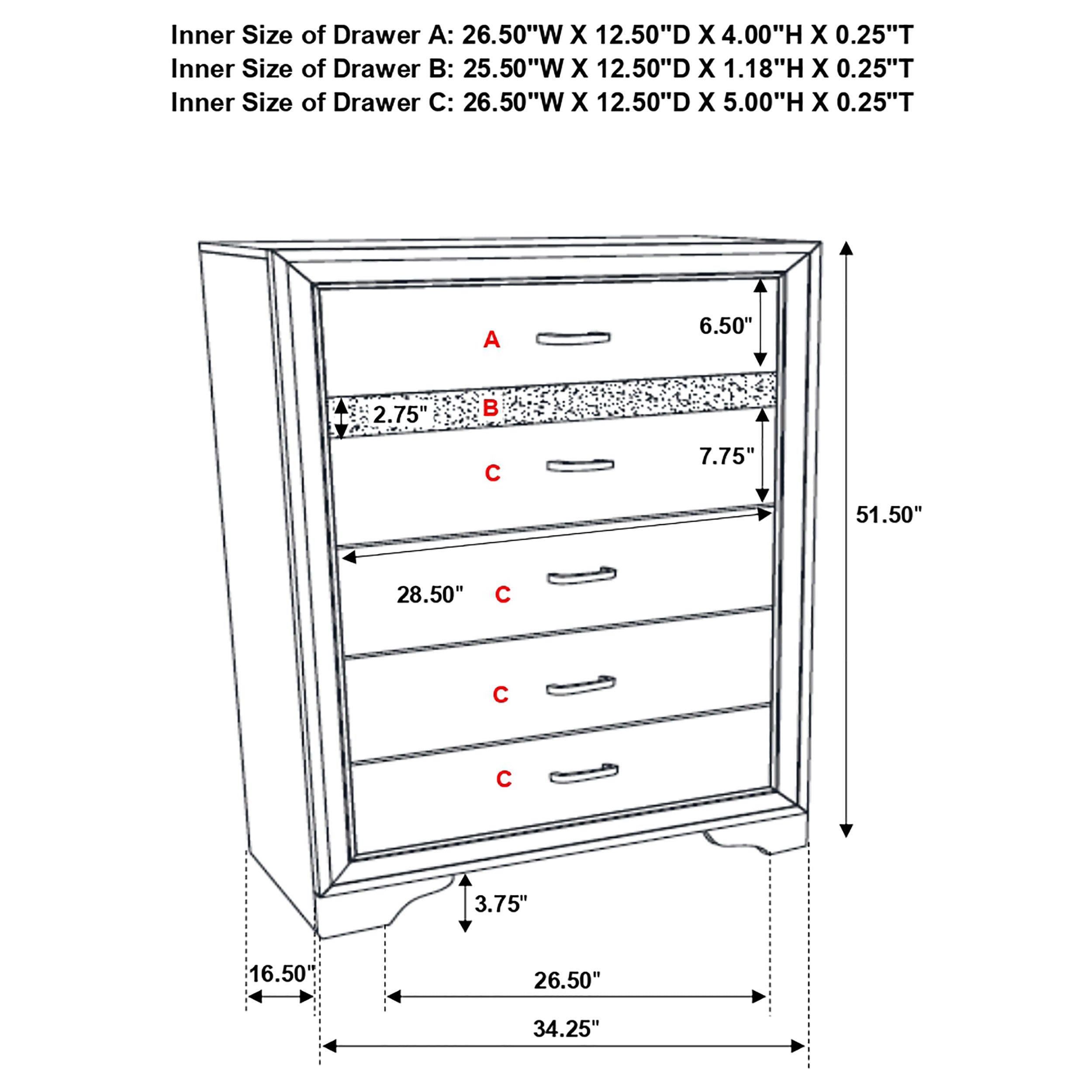 Inner Size of Drawer A: 26.50"W X 12.50"D X 4.00"H X 0.25"T
Inner Size of Drawer B: 25.50"W X 12.50"D X 1.18"H X 0.25"T
Inner Size of Drawer C: 26.50"W X 12.50"D X 5.00"H X 0.25"T

A
6.50"
2.75"
B
C
7.75"
51.50"
28.50"
C
C
C
3.75"
16.50"
26.50"
34.25"