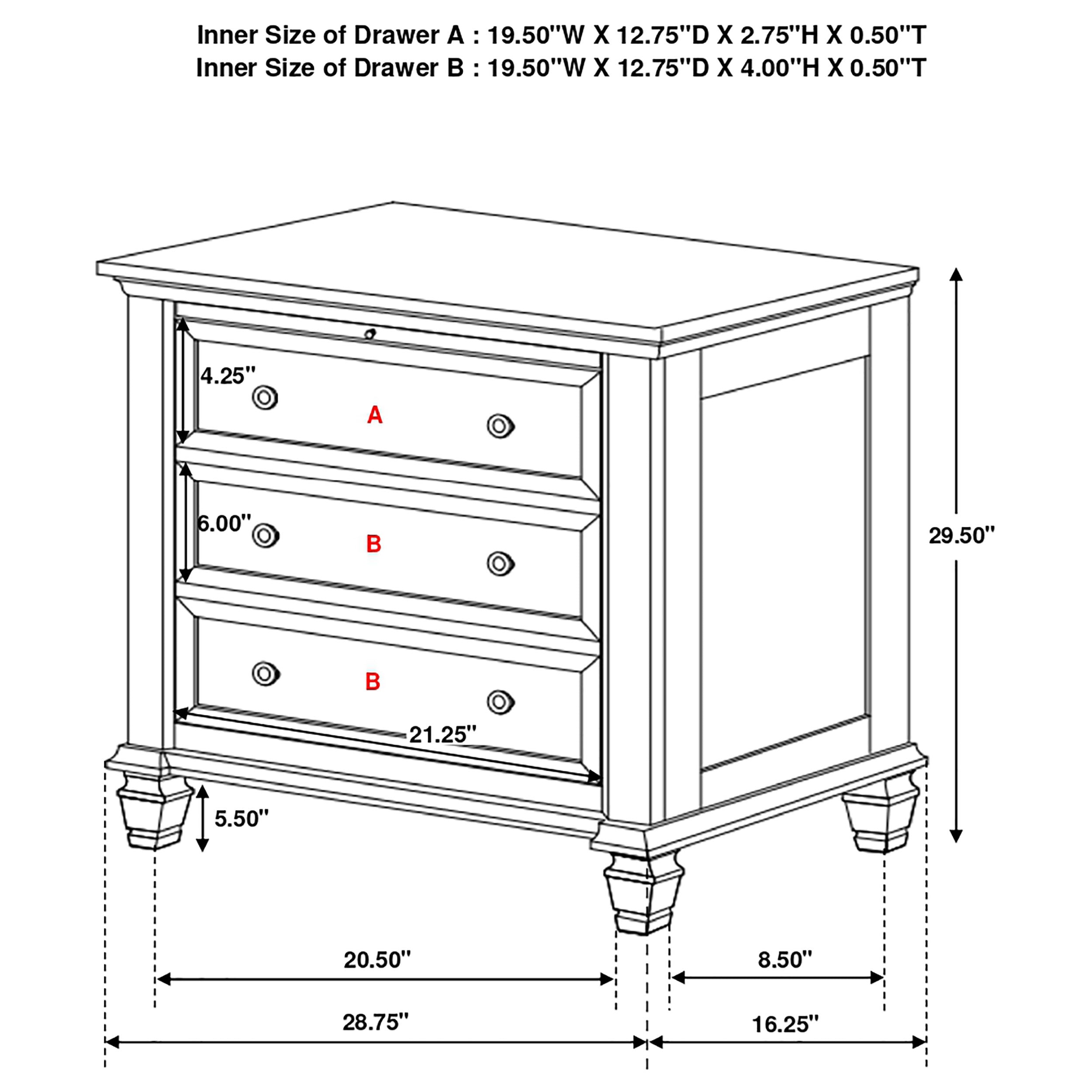 Inner Size of Drawer A : 19.50"W X 12.75"D X 2.75"H X 0.50"T
Inner Size of Drawer B : 19.50"W X 12.75"D X 4.00"H X 0.50"T

4.25"

A

6.00"

B

B

21.25"

29.50"

5.50"

20.50"

8.50"

28.75"

16.25"