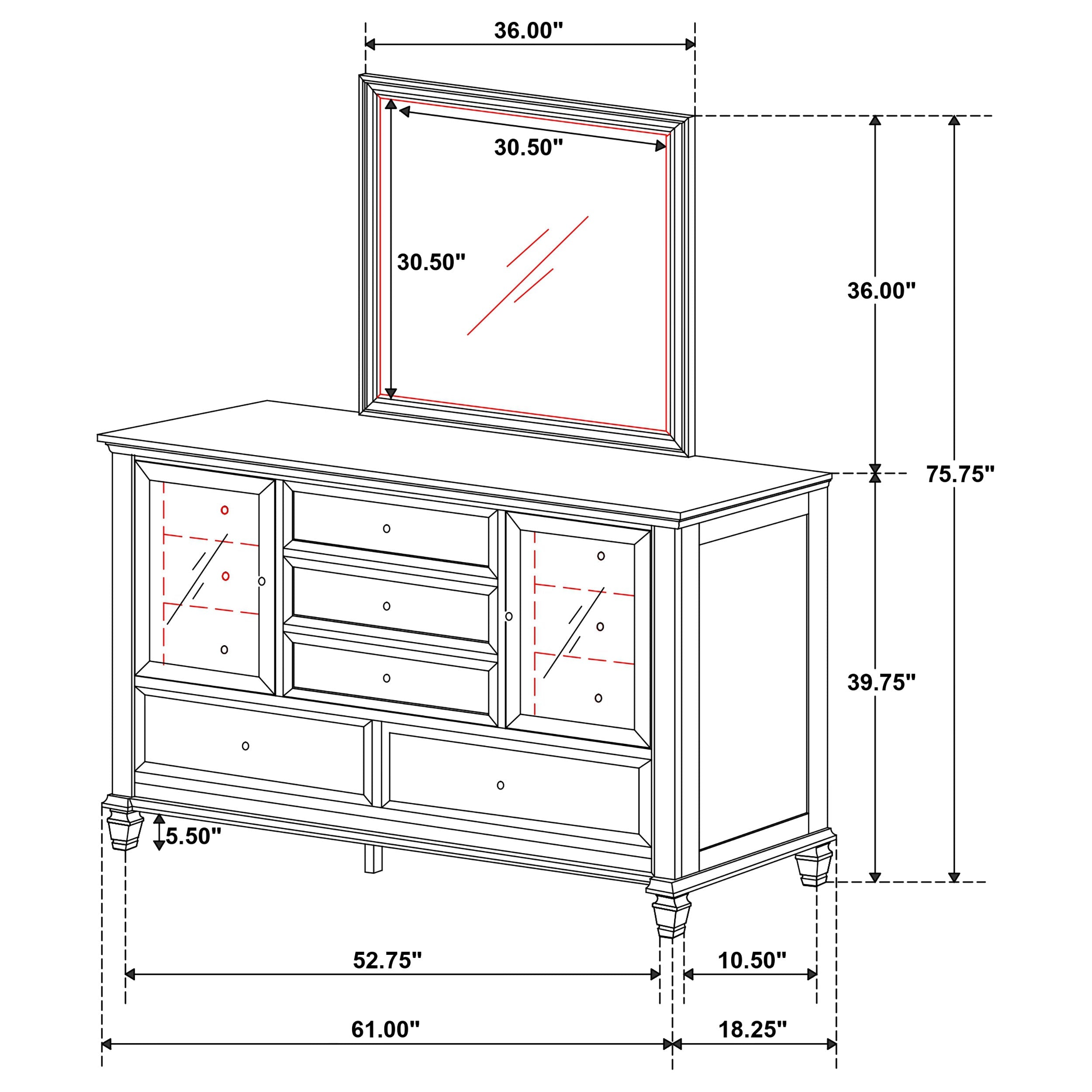 36.00"

30.50"

30.50"

36.00"

75.75"

39.75"

5.50"

52.75"

10.50"

61.00"

18.25"