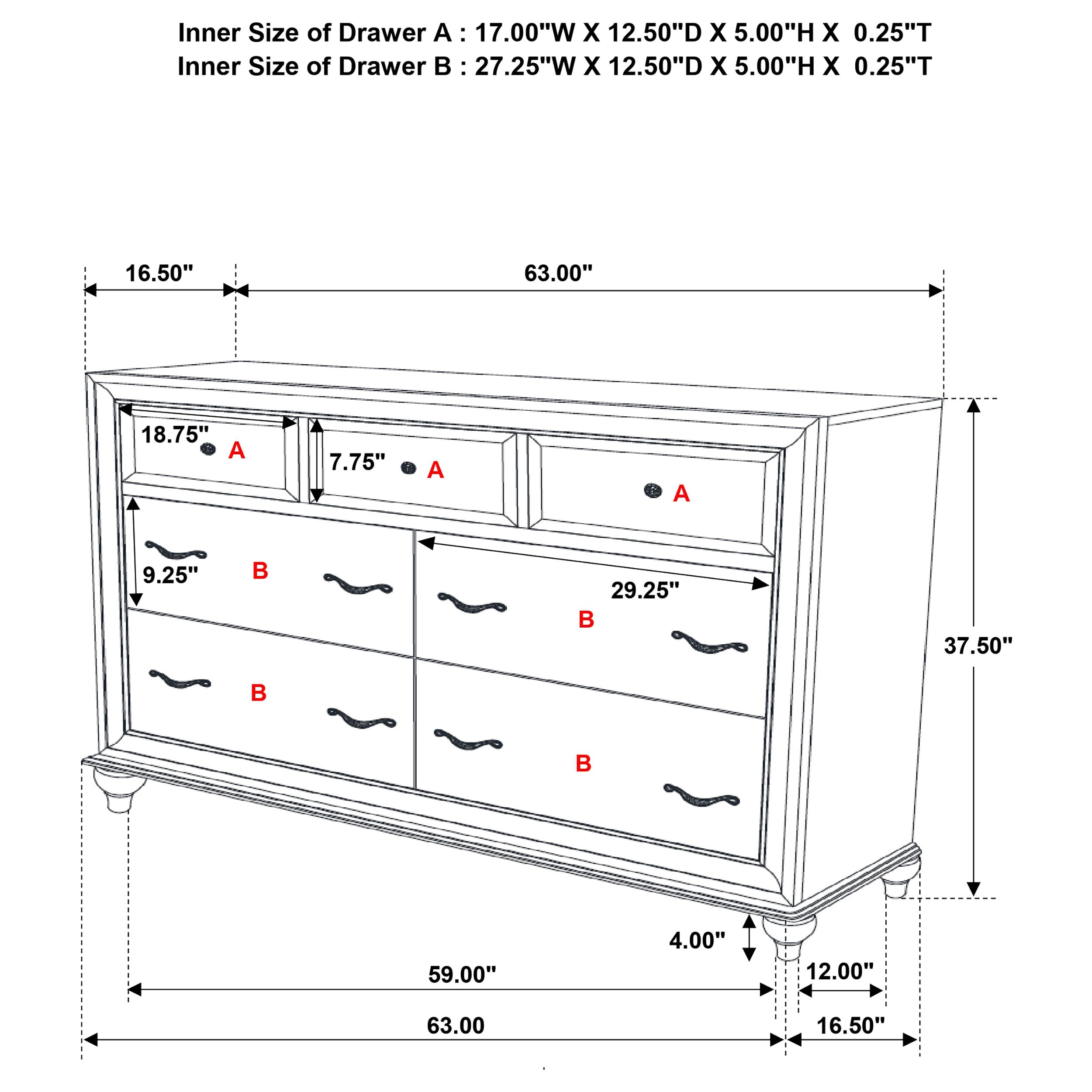 Inner Size of Drawer A : 17.00"W X 12.50"D X 5.00"H X 0.25"T
Inner Size of Drawer B : 27.25"W X 12.50"D X 5.00"H X 0.25"T

16.50"
63.00"
18.75"
A
7.75"
A
A
9.25"
B
29.25"
B
B
B
37.50"
4.00"
59.00"
12.00"
63.00
16.50"