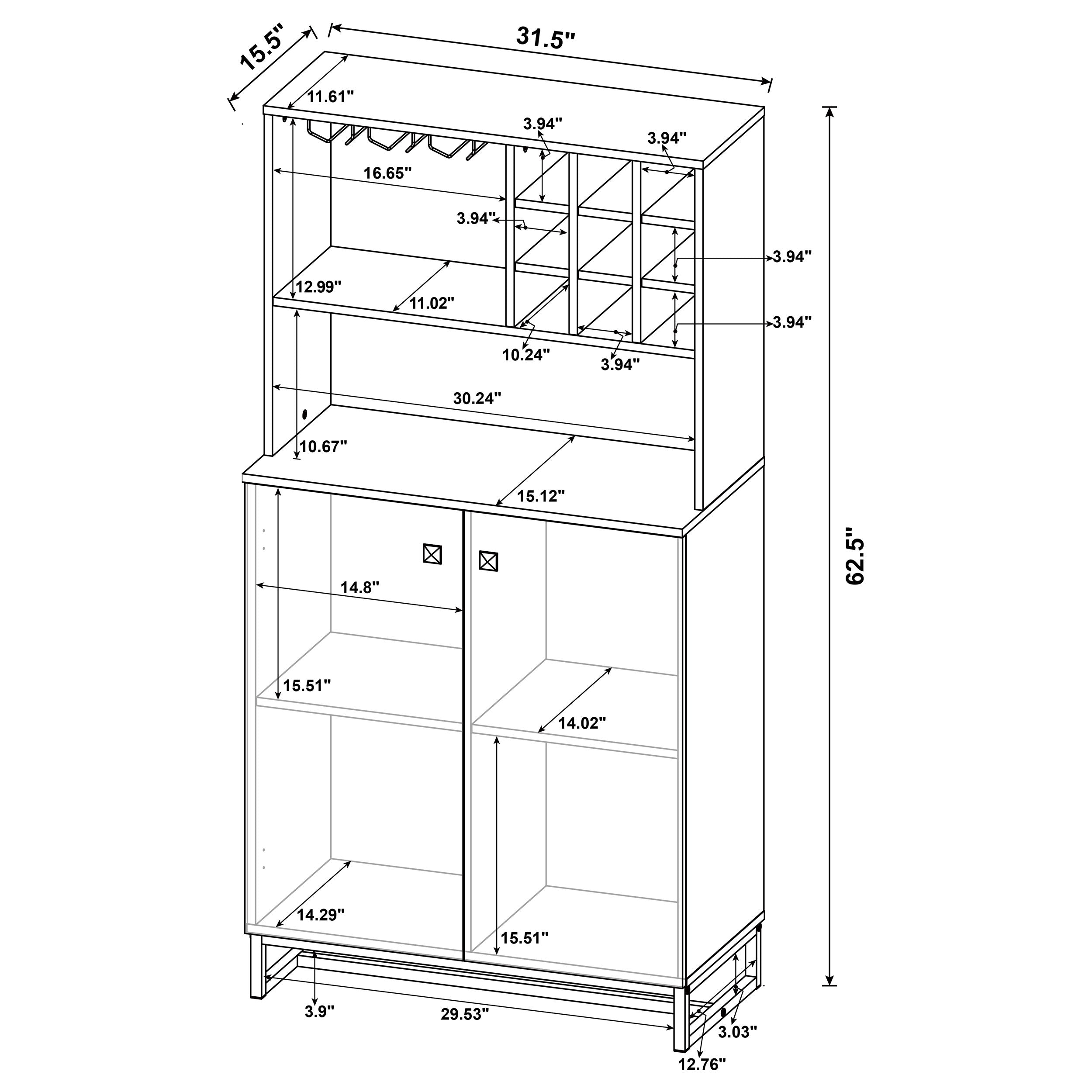 15.5"
31.5"
11.61"
3.94"
3.94"
16.65"
3.94"
3.94"
12.99"
11.02"
3.94"
10.24"
3.94"
30.24"
10.67"
15.12"
62.5"
14.8"
15.51"
14.02"
14.29"
15.51"
3.9"
29.53"
3.03"
12.76"